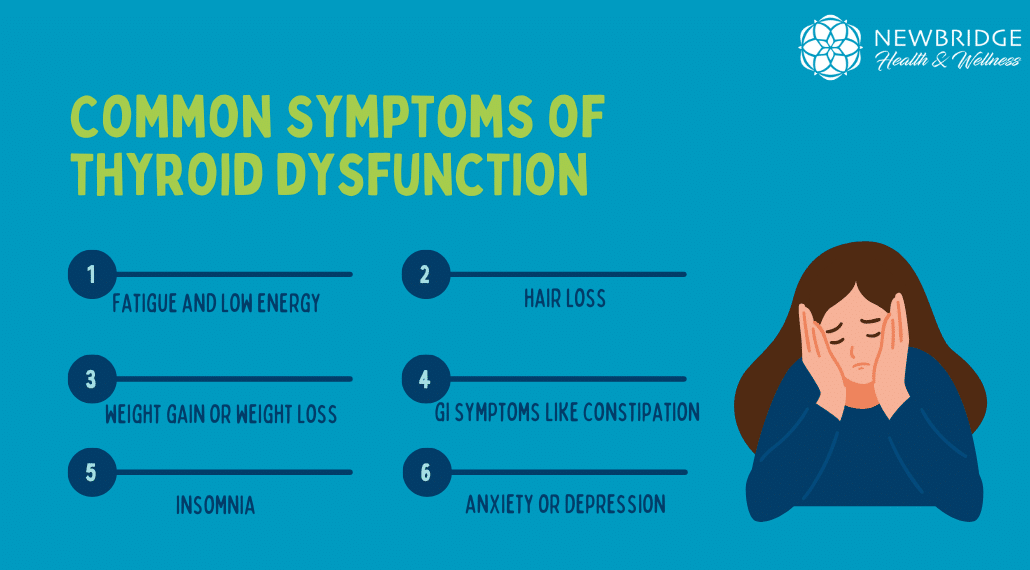 NEWBRIDGE
Health & Wellness

COMMON SYMPTOMS OF THYROID DYSFUNCTION

1
FATIGUE AND LOW ENERGY

2
HAIR LOSS

3
WEIGHT GAIN OR WEIGHT LOSS

4
GI SYMPTOMS LIKE CONSTIPATION

5
INSOMNIA

6
ANXIETY OR DEPRESSION